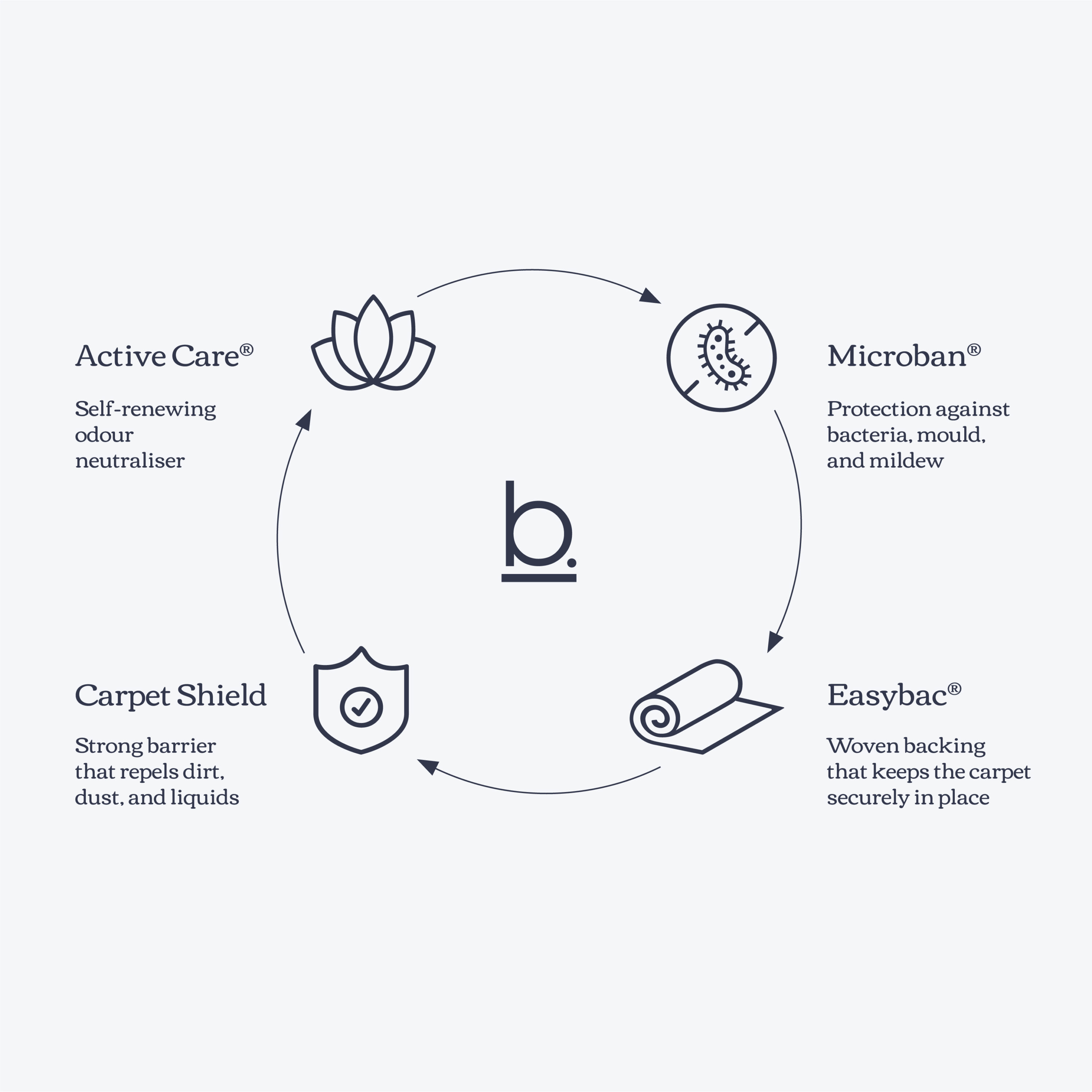 Active Care®

Self-renewing odour neutraliser

Microban®

Protection against bacteria, mould, and mildew

b.

Carpet Shield

Strong barrier that repels dirt, dust, and liquids

Easybac®

Woven backing that keeps the carpet securely in place