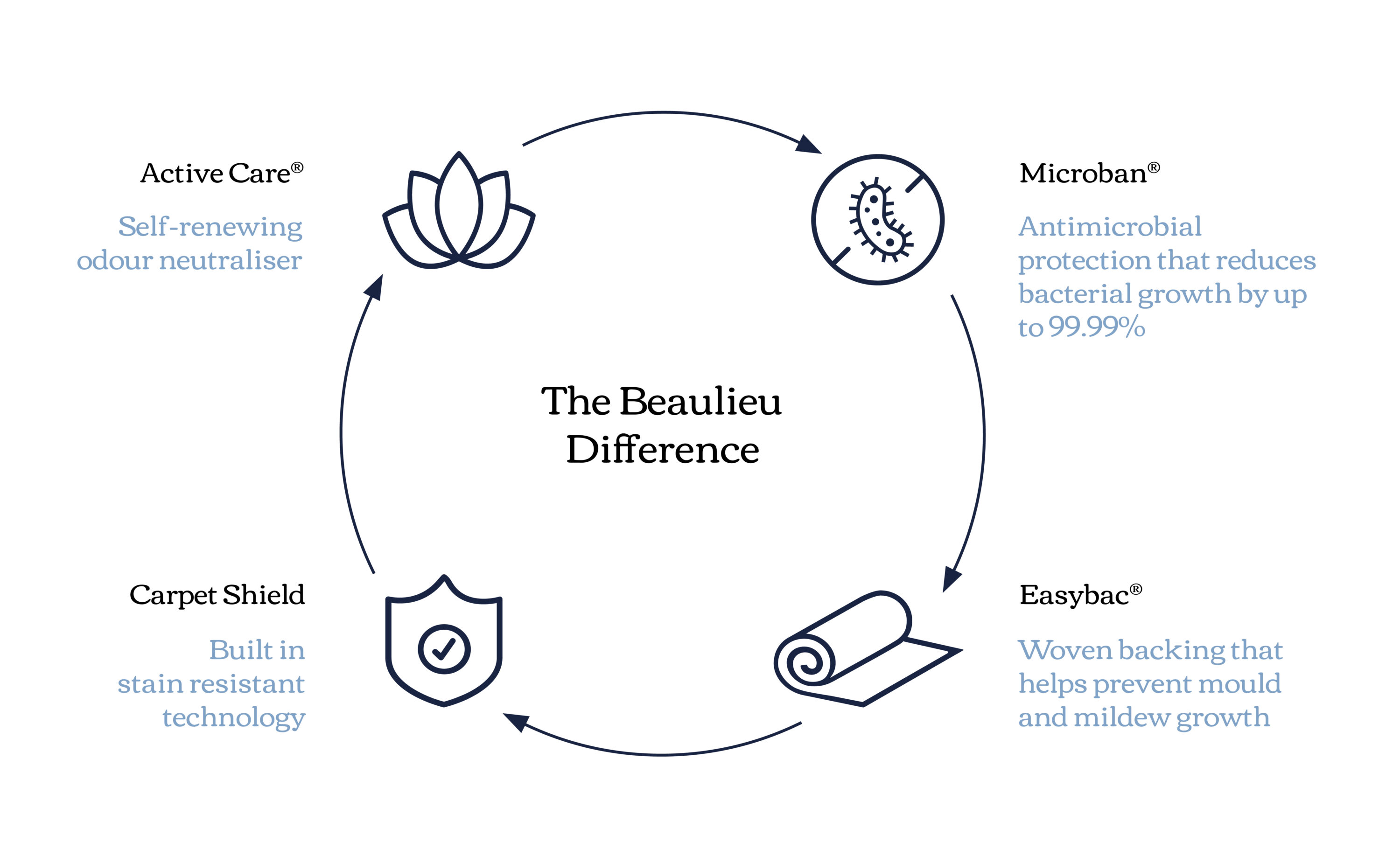 Active Care®

Self-renewing odour neutraliser

Microban®

Antimicrobial protection that reduces bacterial growth by up to 99.99%

The Beaulieu Difference

Carpet Shield

Built in stain resistant technology

Easybac®

Woven backing that helps prevent mould and mildew growth